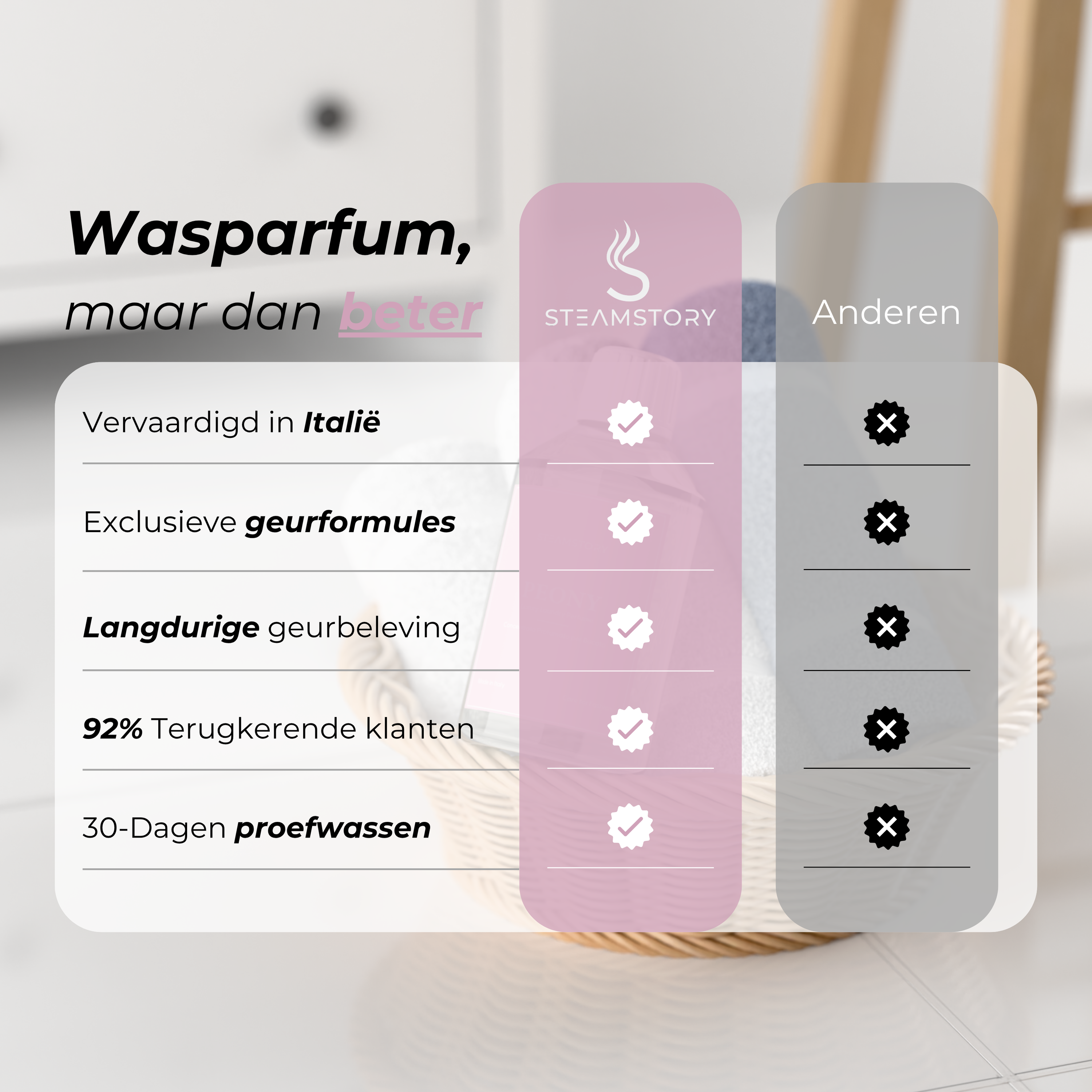 Wasparfum,
maar dan beter

| | STEAMSTORY | Anderen |
|---|---|---|
| Vervaardigd in Italië | ✓ | ✗ |
| Exclusieve geurformules | ✓ | ✗ |
| Langdurige geurbeleving | ✓ | ✗ |
| 92% Terugkerende klanten | ✓ | ✗ |
| 30-Dagen proefwassen | ✓ | ✗ |